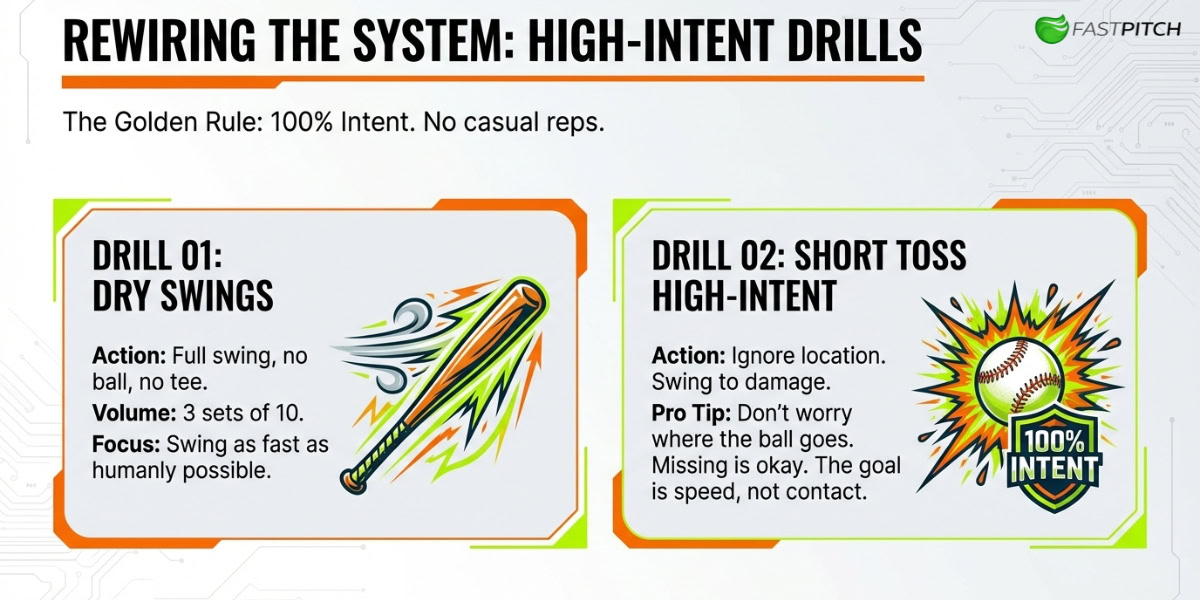 REWIRING THE SYSTEM: HIGH-INTENT DRILLS

FASTPITCH

The Golden Rule: 100% Intent. No casual reps.

DRILL 01: DRY SWINGS

Action: Full swing, no ball, no tee.

Volume: 3 sets of 10.

Focus: Swing as fast as humanly possible.

DRILL 02: SHORT TOSS HIGH-INTENT

Action: Ignore location. Swing to damage.

Pro Tip: Don't worry where the ball goes. Missing is okay. The goal is speed, not contact.

100% INTENT